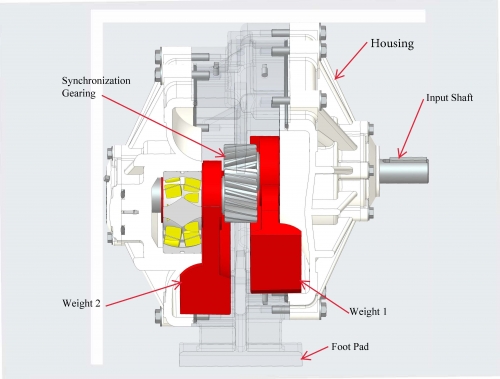 Housing

Synchronization Gearing

Input Shaft

Weight 2

Weight 1

Foot Pad